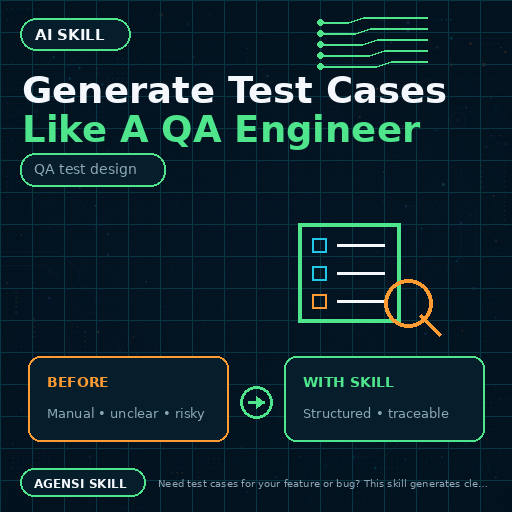 AI SKILL

Generate Test Cases
Like A QA Engineer

QA test design

BEFORE

Manual • unclear • risky

WITH SKILL

Structured • traceable

AGENSI SKILL

Need test cases for your feature or bug? This skill generates cle...