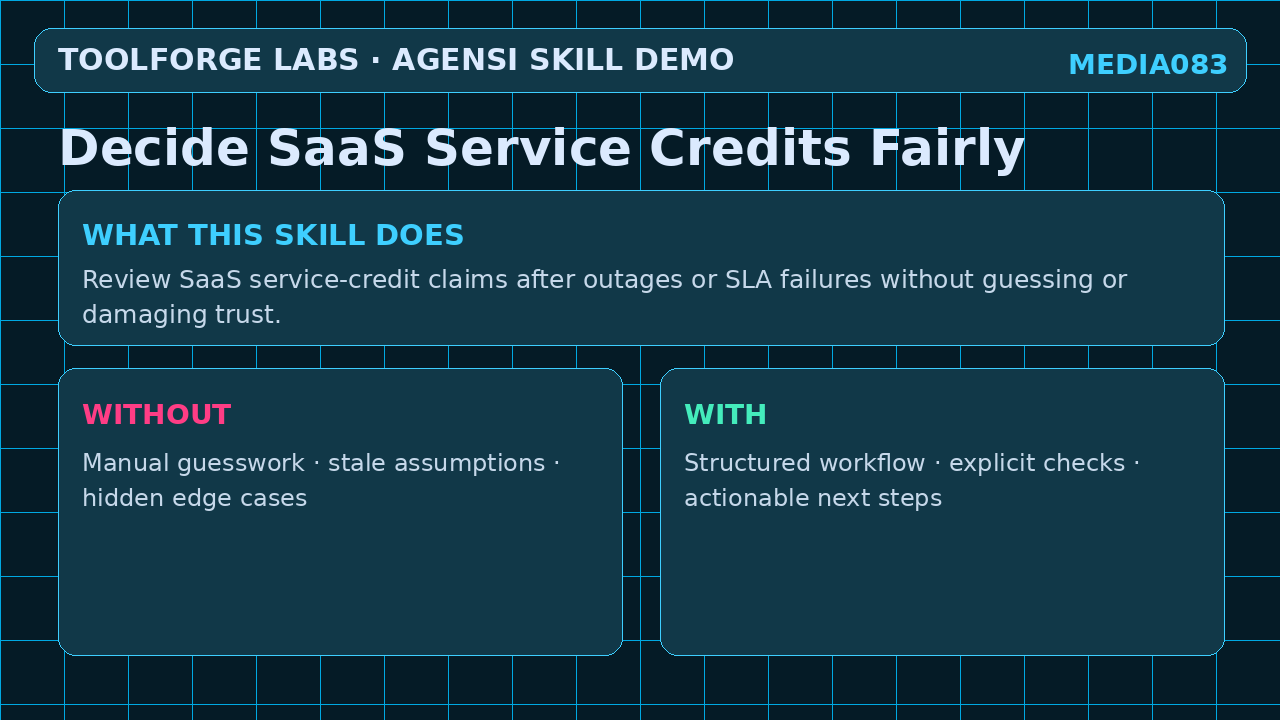 TOOLFORGE LABS · AGENSI SKILL DEMO

MEDIA083

Decide SaaS Service Credits Fairly

WHAT THIS SKILL DOES

Review SaaS service-credit claims after outages or SLA failures without guessing or damaging trust.

WITHOUT

Manual guesswork · stale assumptions · hidden edge cases

WITH

Structured workflow · explicit checks · actionable next steps