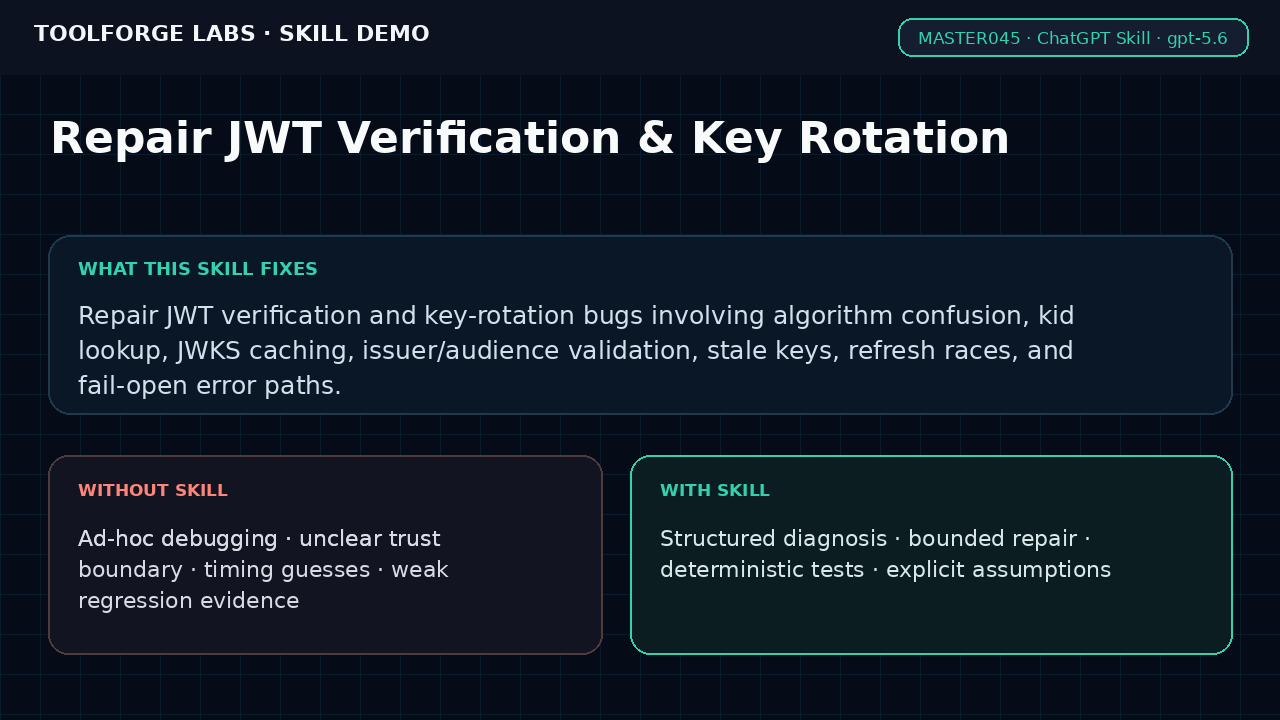 TOOLFORGE LABS · SKILL DEMO

MASTER045 · ChatGPT Skill · gpt-5.6

Repair JWT Verification & Key Rotation

WHAT THIS SKILL FIXES

Repair JWT verification and key-rotation bugs involving algorithm confusion, kid lookup, JWKS caching, issuer/audience validation, stale keys, refresh races, and fail-open error paths.

WITHOUT SKILL

Ad-hoc debugging · unclear trust boundary · timing guesses · weak regression evidence

WITH SKILL

Structured diagnosis · bounded repair · deterministic tests · explicit assumptions