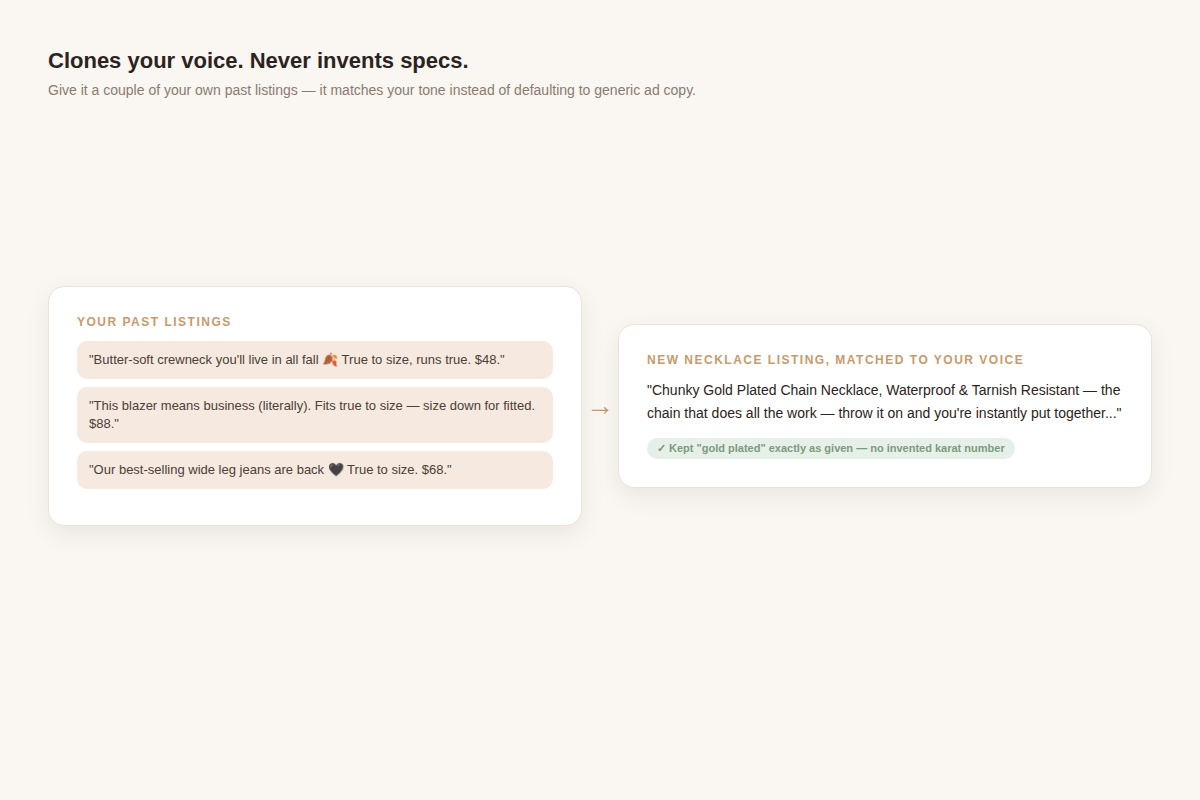 Clones your voice. Never invents specs.

Give it a couple of your own past listings — it matches your tone instead of defaulting to generic ad copy.

YOUR PAST LISTINGS

"Butter-soft crewneck you'll live in all fall 🍂 True to size, runs true. $48."

"This blazer means business (literally). Fits true to size — size down for fitted. $88."

"Our best-selling wide leg jeans are back 🖤 True to size. $68."

→

NEW NECKLACE LISTING, MATCHED TO YOUR VOICE

"Chunky Gold Plated Chain Necklace, Waterproof & Tarnish Resistant — the chain that does all the work — throw it on and you're instantly put together..."

✓ Kept "gold plated" exactly as given — no invented karat number