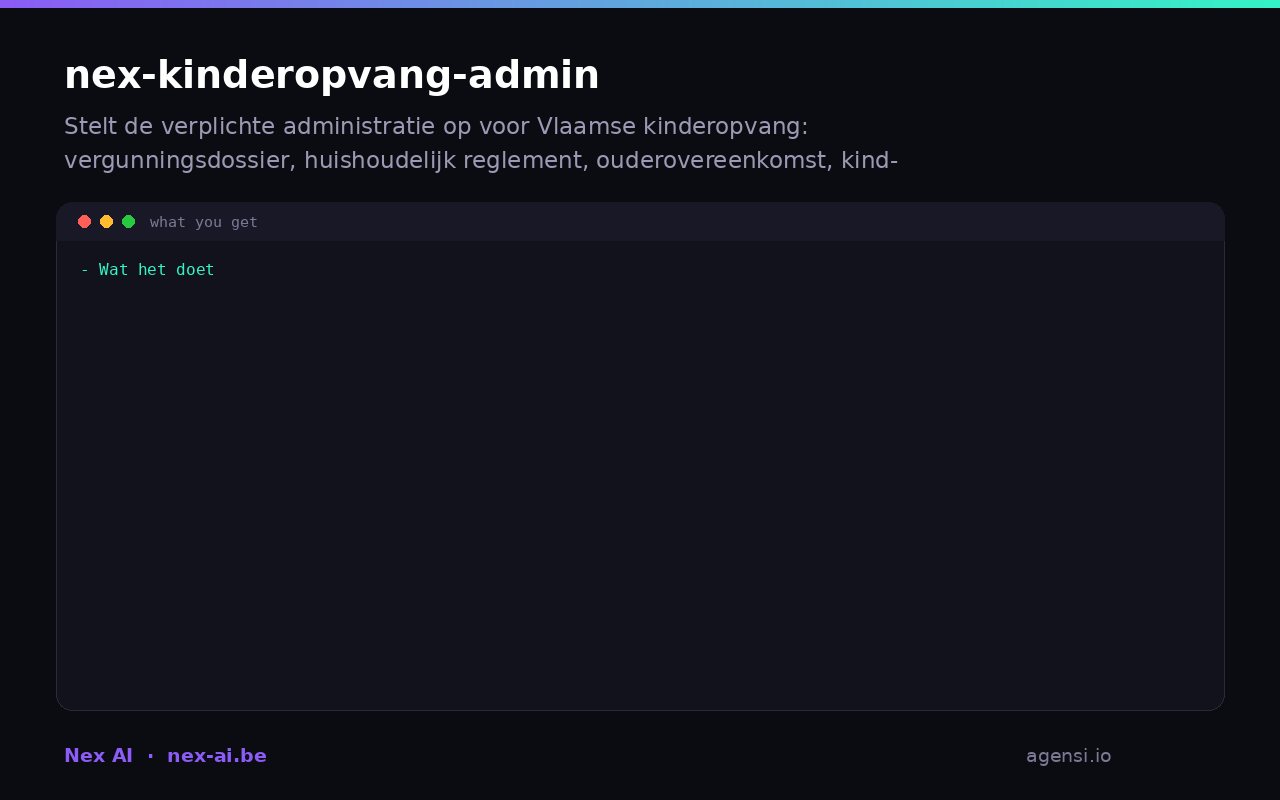 nex-kinderopvang-admin

Stelt de verplichte administratie op voor Vlaamse kinderopvang: vergunningsdossier, huishoudelijk reglement, ouderovereenkomst, kind-

what you get

- Wat het doet

Nex AI · nex-ai.be

agensi.io