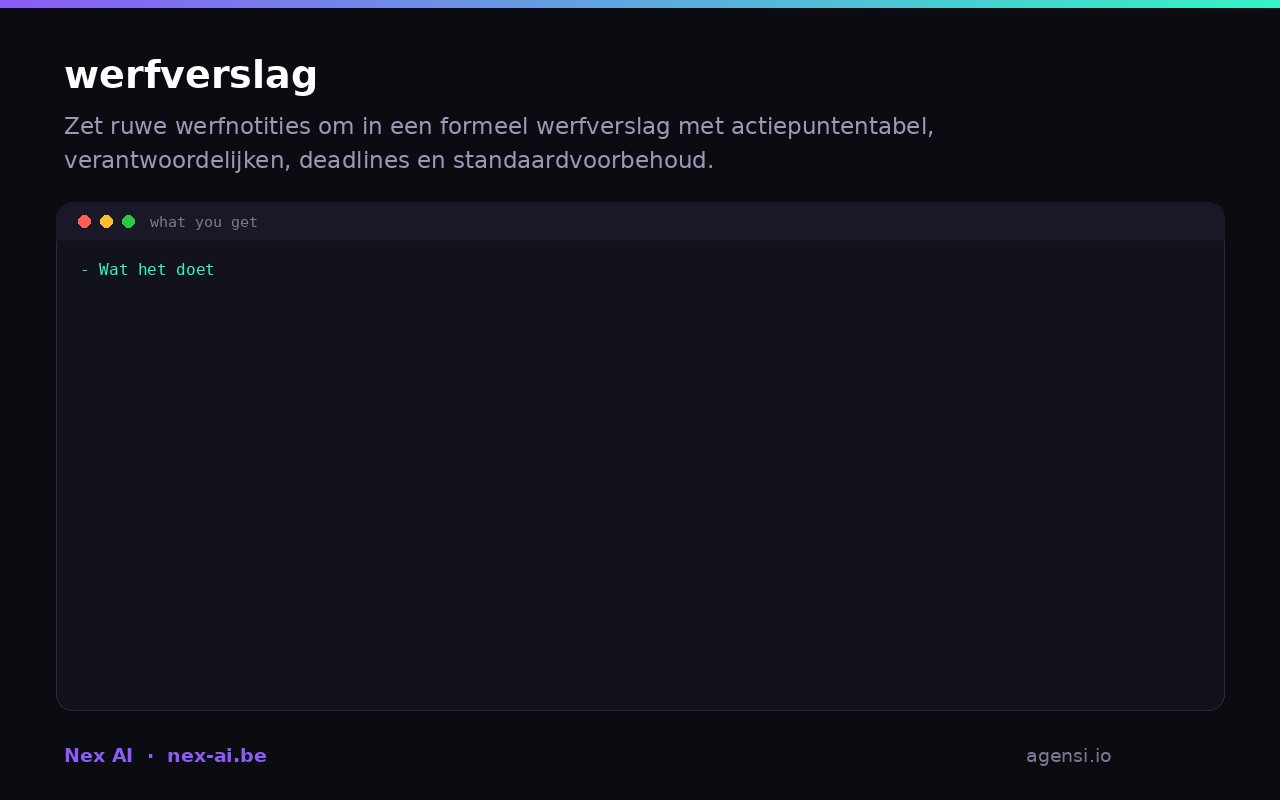 werfverslag

Zet ruwe werfnotities om in een formeel werfverslag met actiepuntentabel, verantwoordelijken, deadlines en standaardvoorbehoud.

what you get

- Wat het doet

Nex AI · nex-ai.be

agensi.io