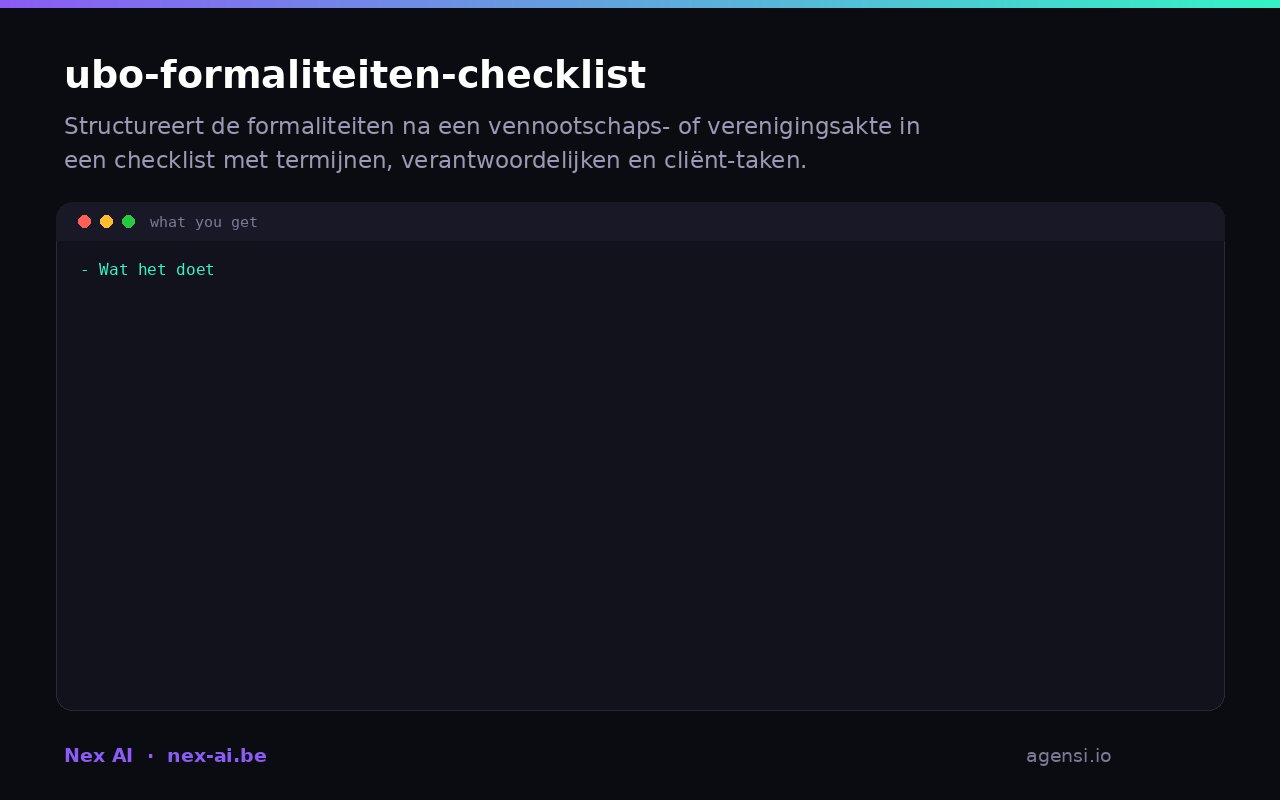 ubo-formaliteiten-checklist

Structureert de formaliteiten na een vennootschaps- of verenigingsakte in een checklist met termijnen, verantwoordelijken en cliënt-taken.

what you get

- Wat het doet

Nex AI · nex-ai.be

agensi.io