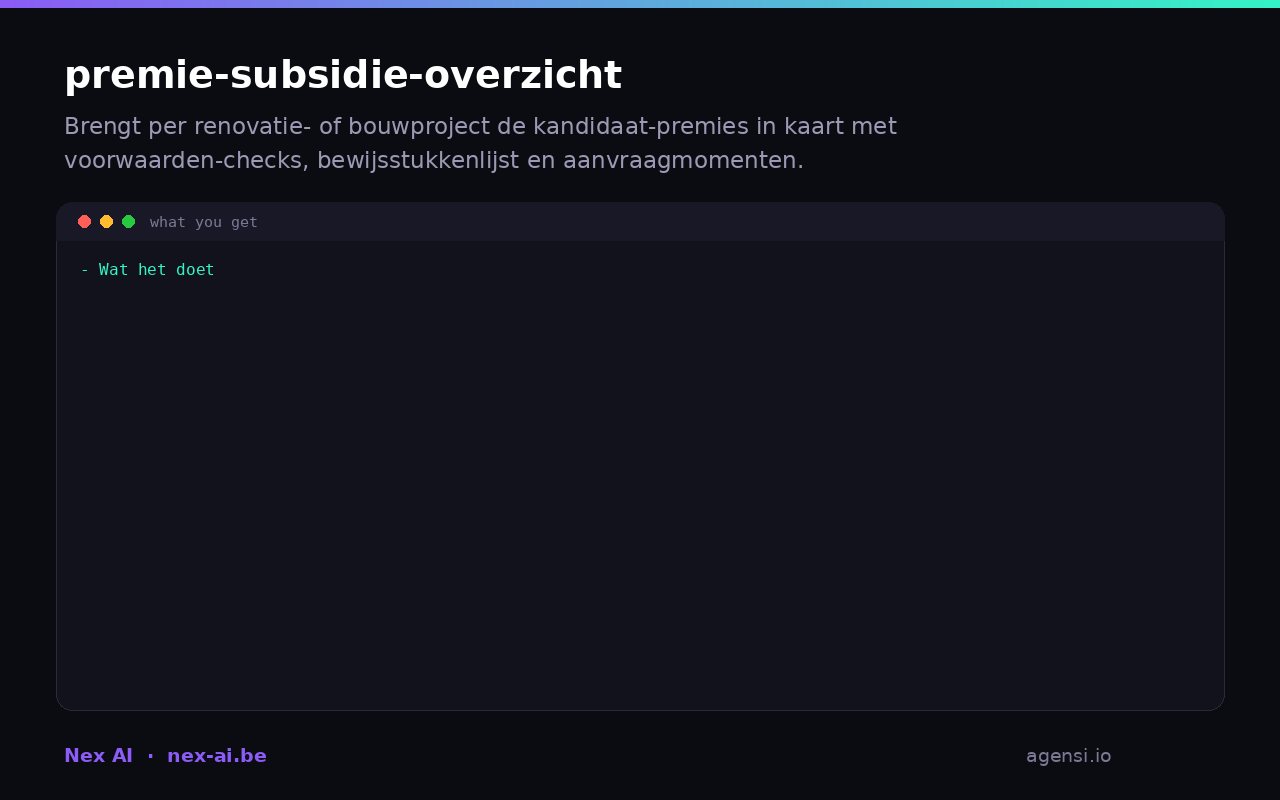 premie-subsidie-overzicht

Brengt per renovatie- of bouwproject de kandidaat-premies in kaart met voorwaarden-checks, bewijsstukkenlijst en aanvraagmomenten.

what you get

- Wat het doet

Nex AI · nex-ai.be

agensi.io