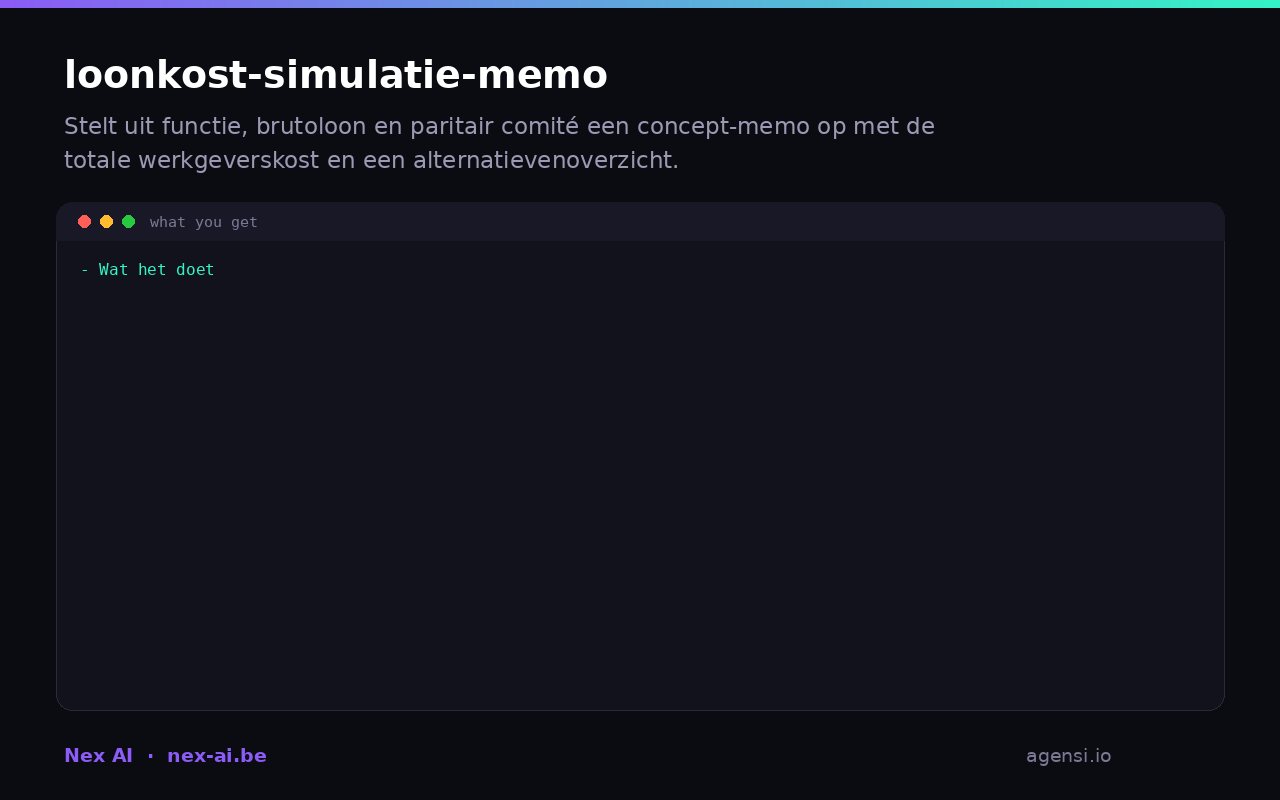 loonkost-simulatie-memo

Stelt uit functie, brutoloon en paritair comité een concept-memo op met de totale werkgeverskost en een alternatievenoverzicht.

what you get

- Wat het doet

Nex AI · nex-ai.be

agensi.io