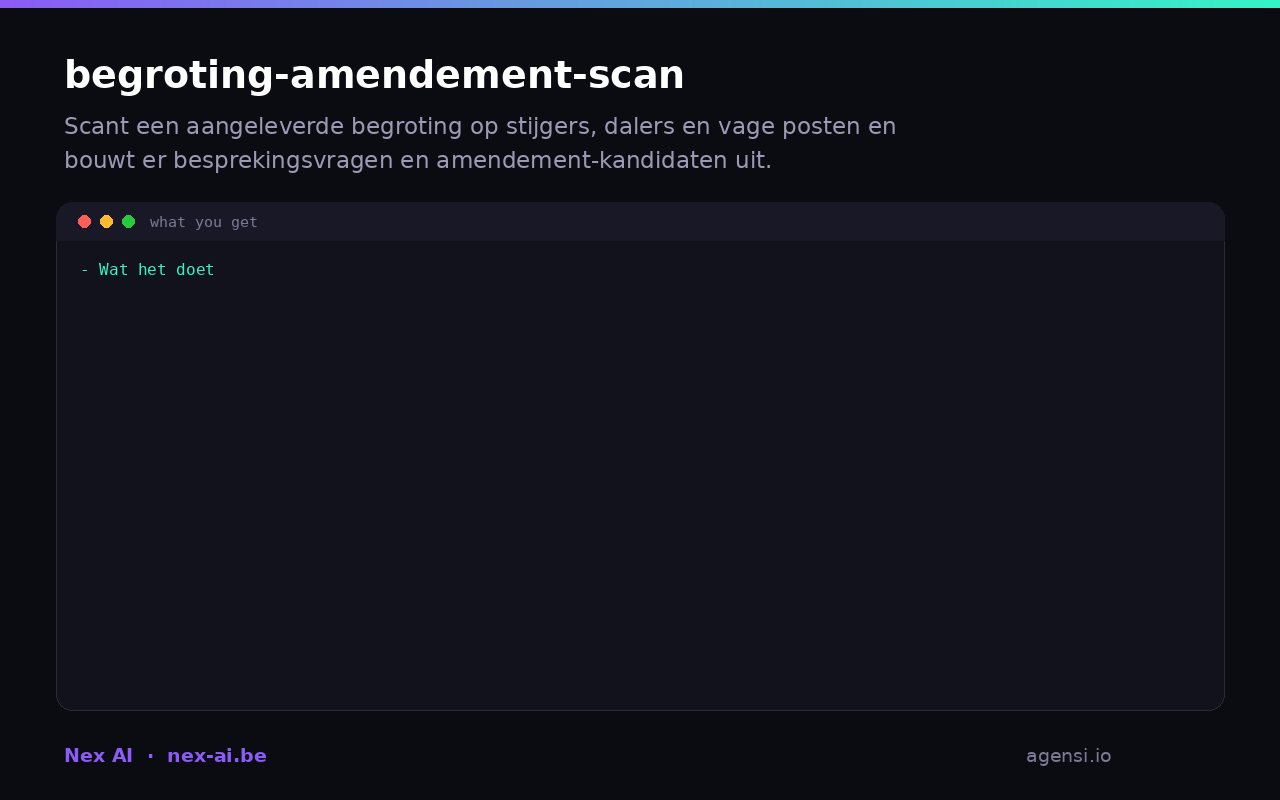 begroting-amendement-scan

Scant een aangeleverde begroting op stijgers, dalers en vage posten en bouwt er besprekingsvragen en amendement-kandidaten uit.

what you get

- Wat het doet

Nex AI · nex-ai.be

agensi.io