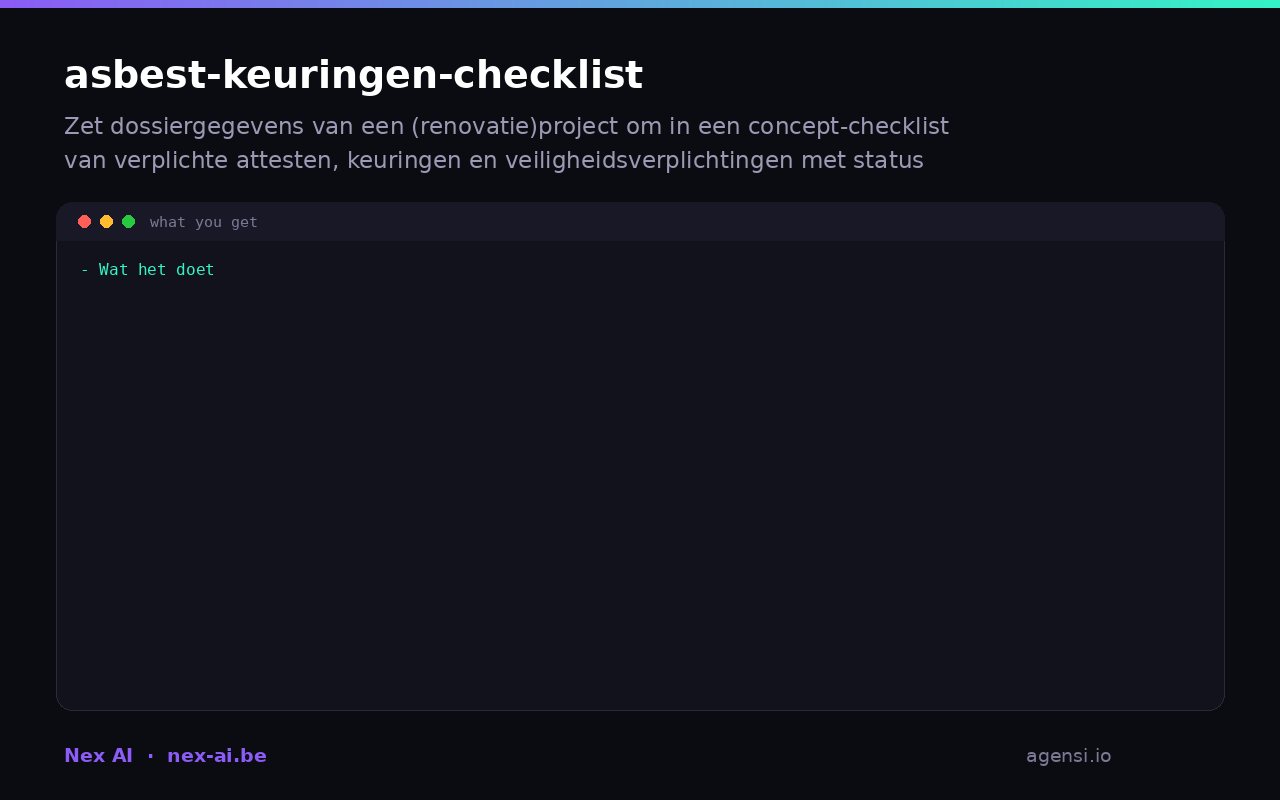 asbest-keuringen-checklist

Zet dossiergegevens van een (renovatie)project om in een concept-checklist van verplichte attesten, keuringen en veiligheidsverplichtingen met status

what you get

- Wat het doet

Nex AI · nex-ai.be

agensi.io