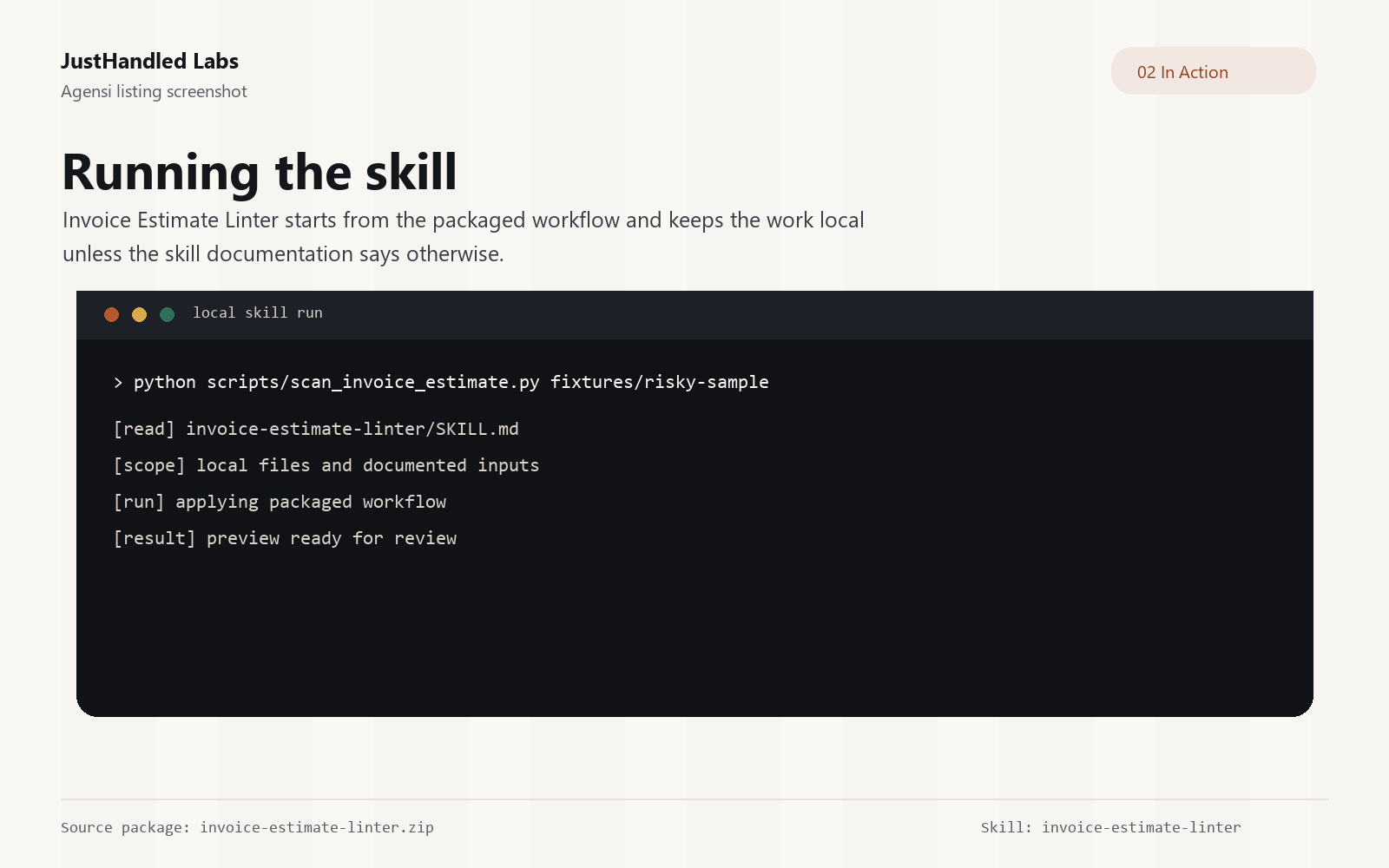 JustHandled Labs
Agensi listing screenshot

02 In Action

Running the skill

Invoice Estimate Linter starts from the packaged workflow and keeps the work local unless the skill documentation says otherwise.

local skill run

> python scripts/scan_invoice_estimate.py fixtures/risky-sample

[read] invoice-estimate-linter/SKILL.md

[scope] local files and documented inputs

[run] applying packaged workflow

[result] preview ready for review

Source package: invoice-estimate-linter.zip

Skill: invoice-estimate-linter